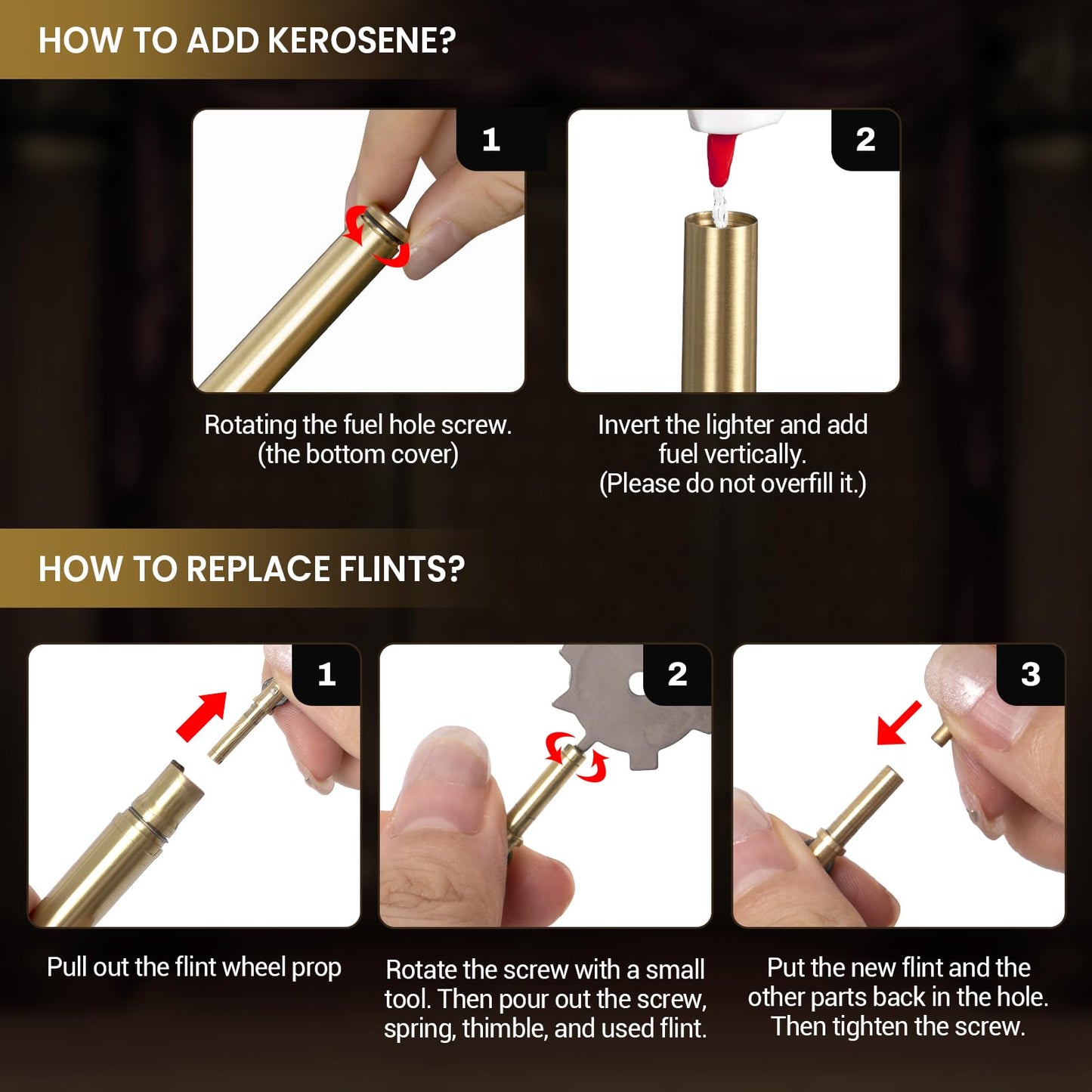 HOW TO ADD KEROSENE?

1

Rotating the fuel hole screw. (the bottom cover)

2

Invert the lighter and add fuel vertically. (Please do not overfill it.)

HOW TO REPLACE FLINTS?

1

Pull out the flint wheel prop

2

Rotate the screw with a small tool. Then pour out the screw, spring, thimble, and used flint.

3

Put the new flint and the other parts back in the hole. Then tighten the screw.